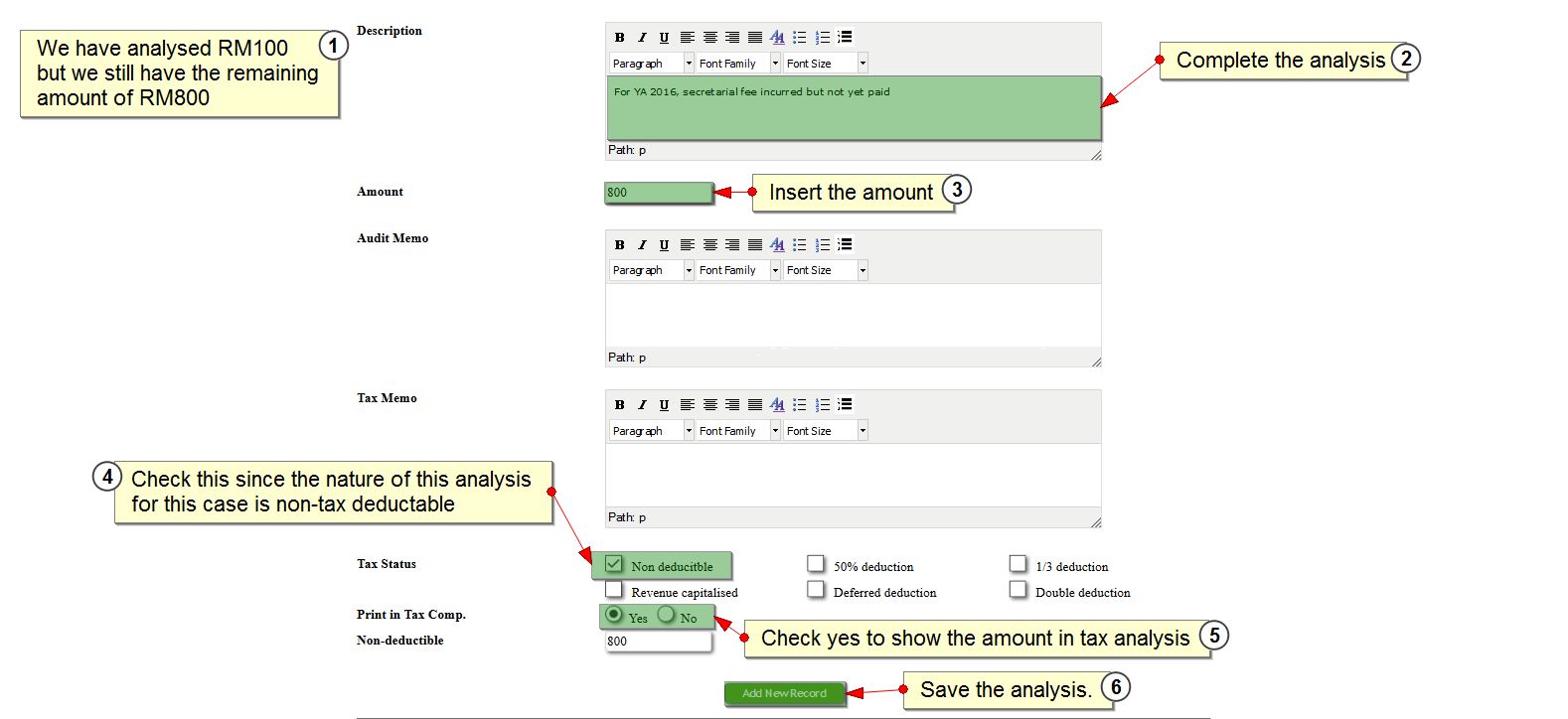 We have analysed RM100 but we still have the remaining amount of RM800 1

Description

B I U
Paragraph Font Family Font Size

For YA 2016, secretarial fee incurred but not yet paid

Path: p

Complete the analysis 2

Amount
800

Insert the amount 3

Audit Memo

B I U
Paragraph Font Family Font Size

Path: p

Tax Memo

B I U
Paragraph Font Family Font Size

Path: p

4 Check this since the nature of this analysis for this case is non-tax deductable

Tax Status
Non deducitble
50% deduction
1/3 deduction
Revenue capitalised
Deferred deduction
Double deduction

Print in Tax Comp.
Yes No

Check yes to show the amount in tax analysis 5

Non-deductible
800

Add New Record

Save the analysis. 6